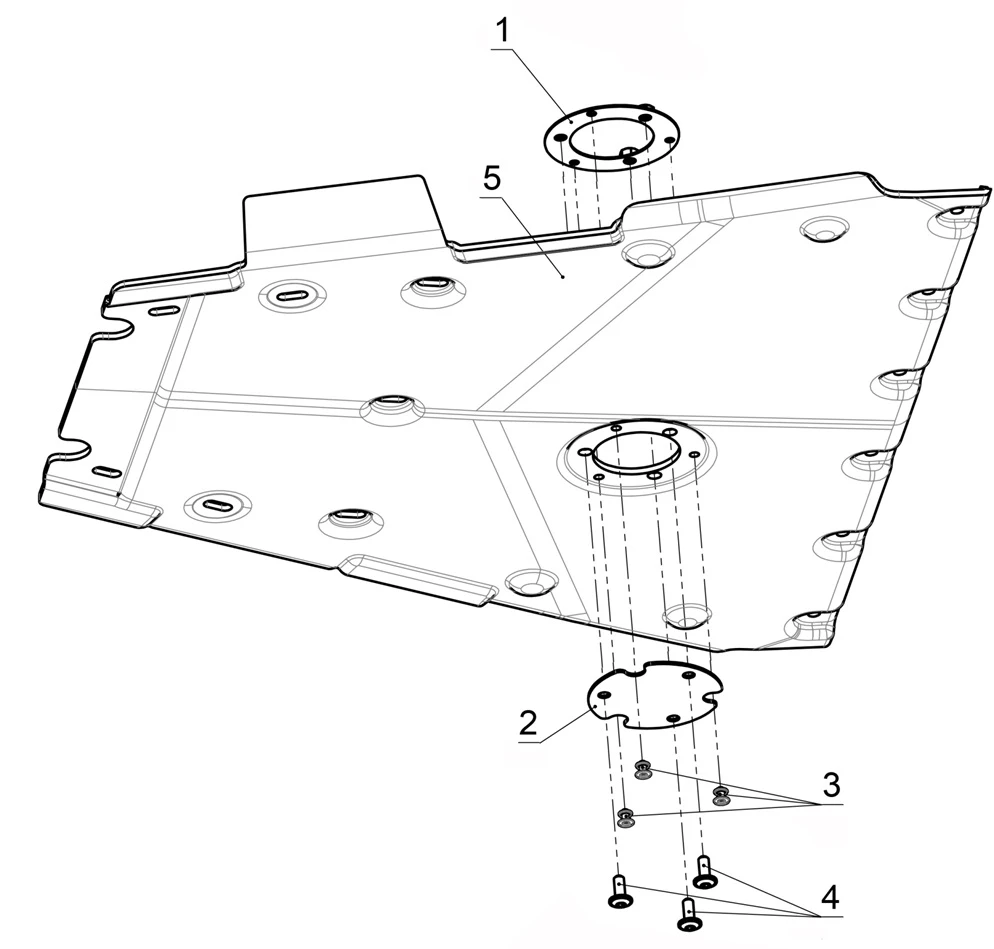 1
5
2
3
4