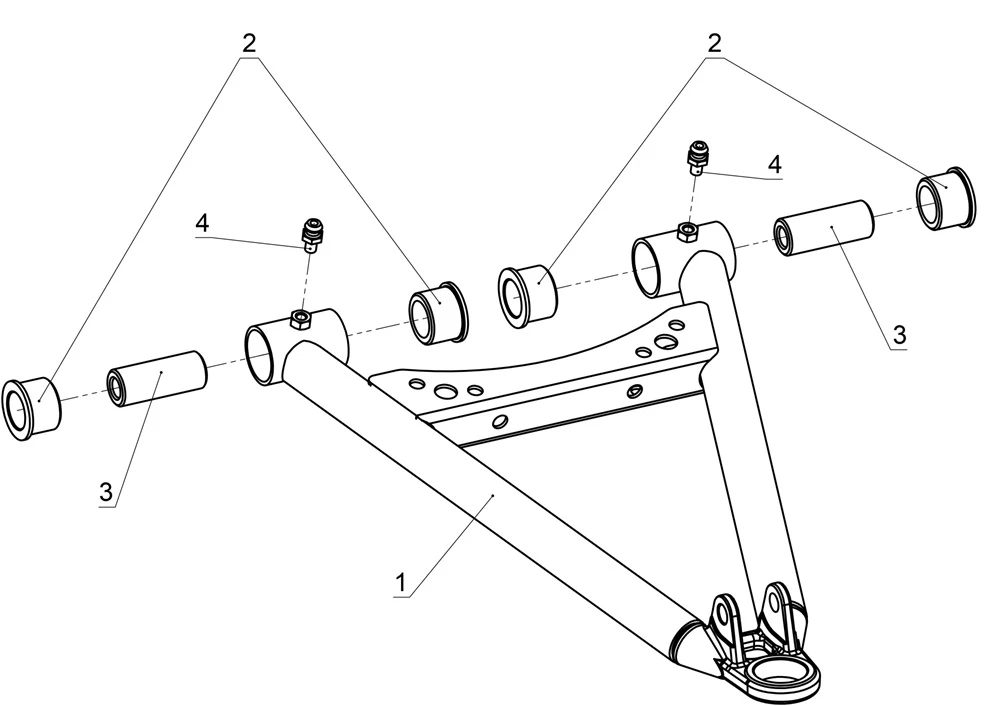 2
2
4
4
3
3
1