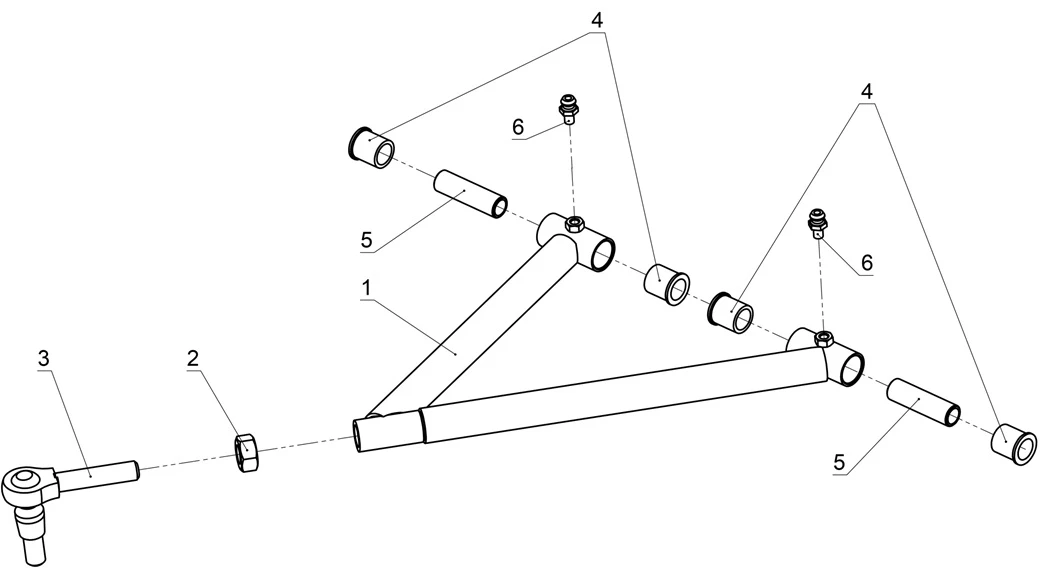 4
6
4
5
6
1
3
2
5