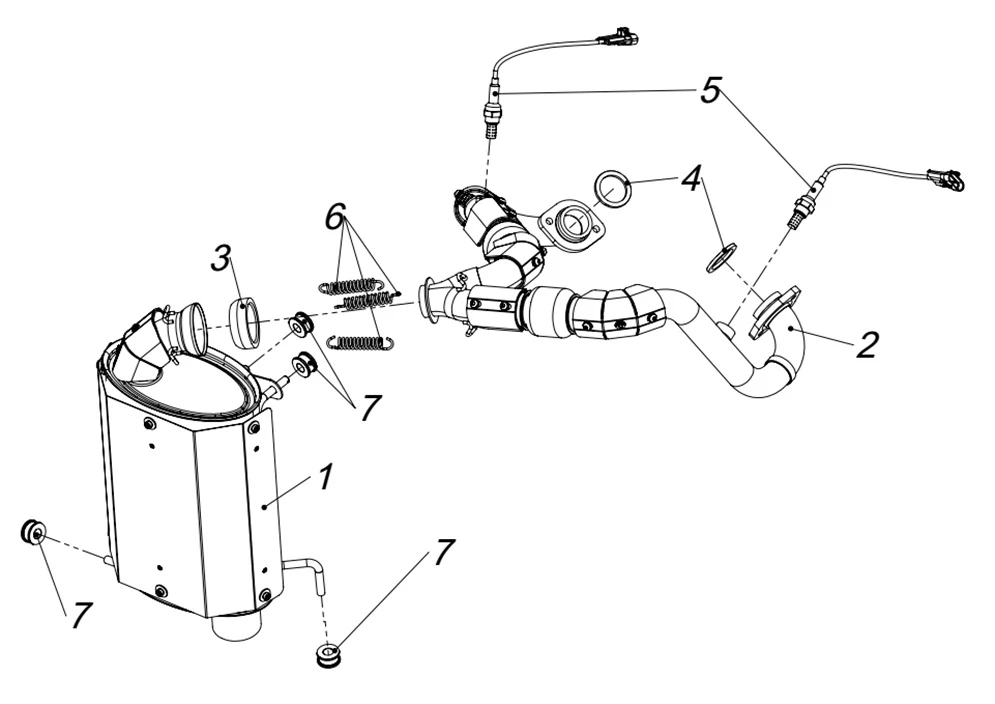 5
4
6
3
2
7
1
7
7