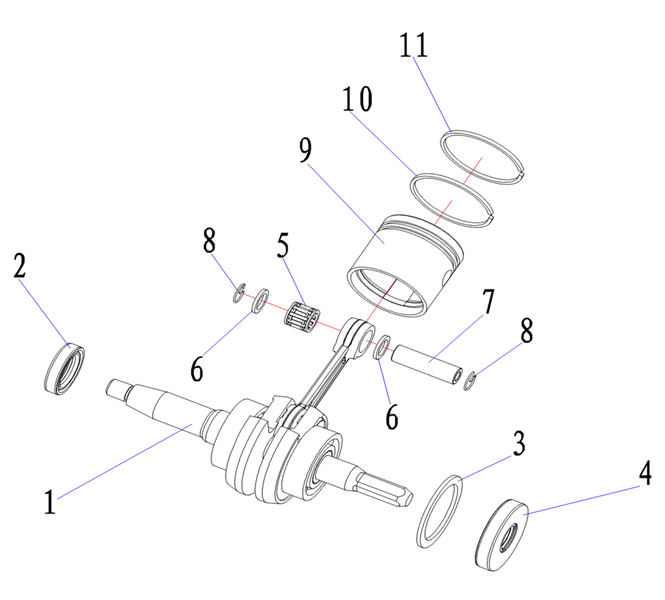 11
10
9
8
5
2
7
8
6
6
3
4
1