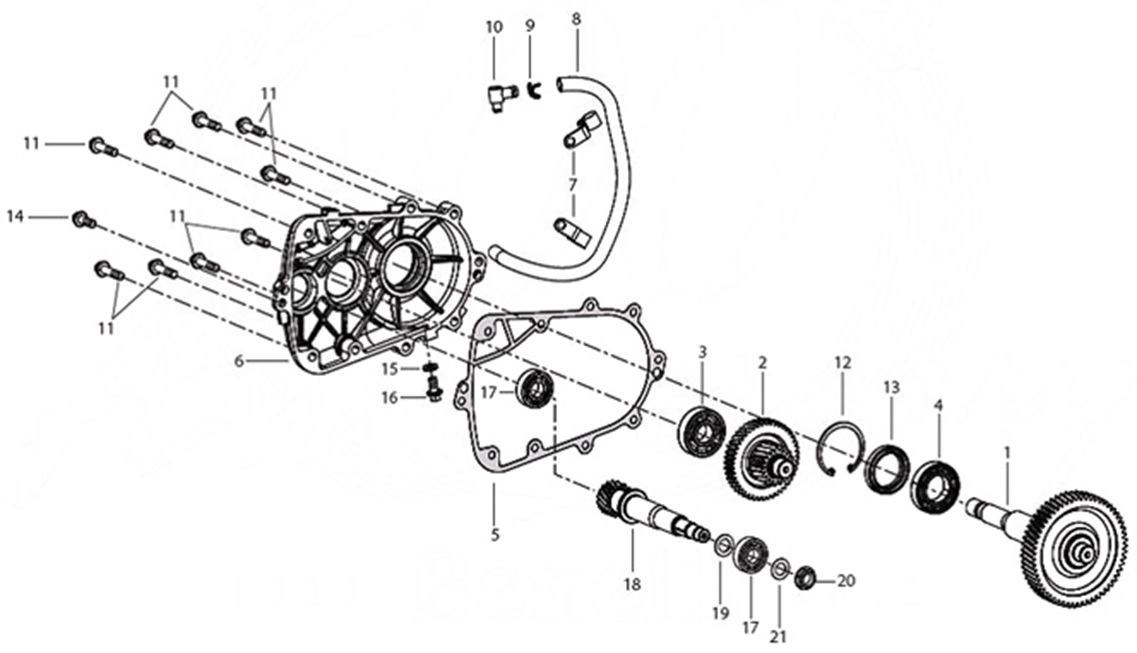 10
9
8
11
11
11
7
14
11
11
6
15
16
17
3
2
12
13
4
1
5
18
19
17
21
20