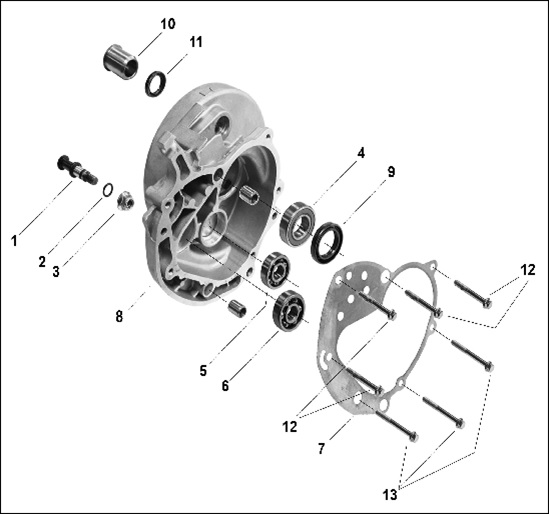 10
11
4
9
1
2
3
12
8
5
6
12
7
13