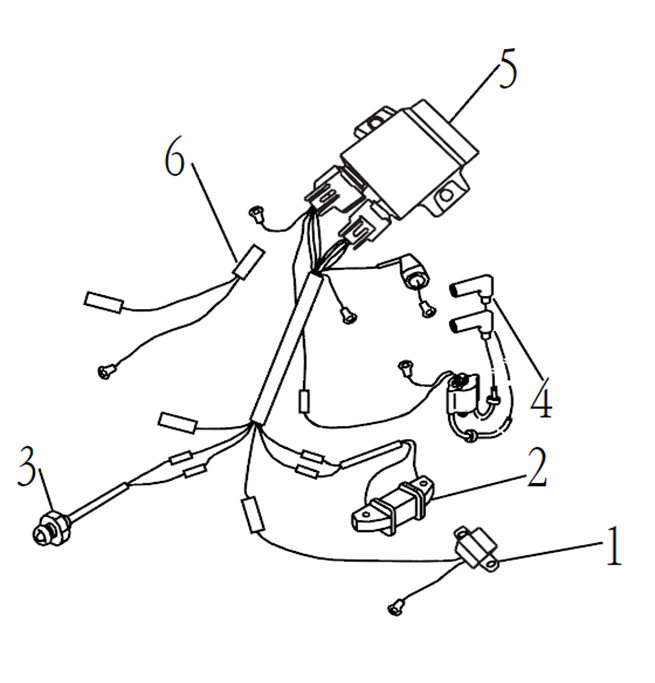 5
6
4
3
2
1