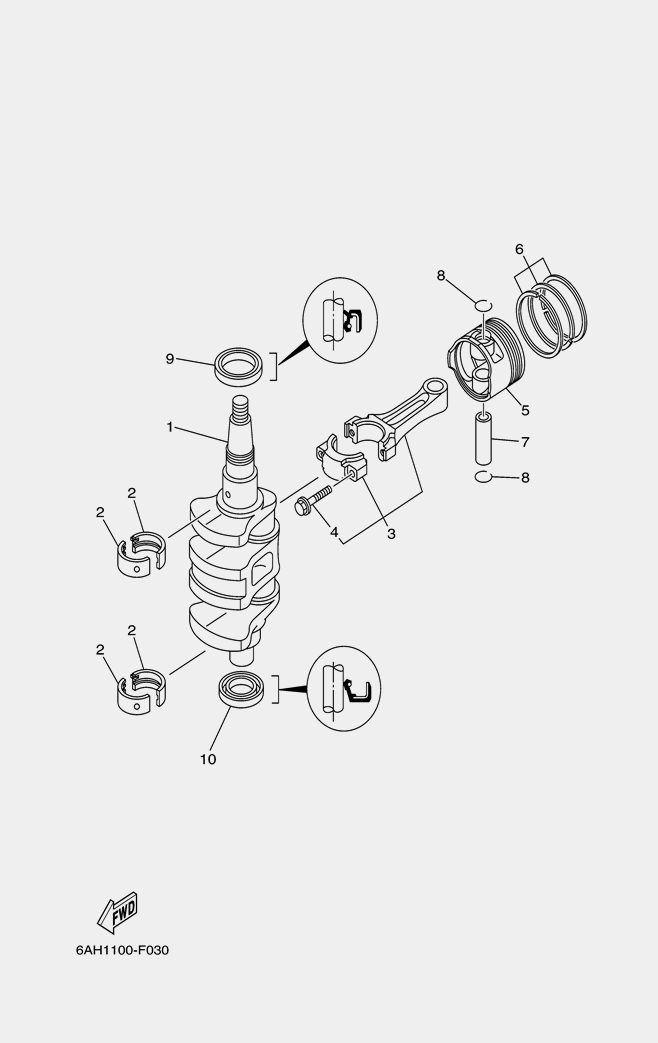 6
8
9
5
1
7
8
2
2
4
3
2
2
10
FWD
6AH1100-F030