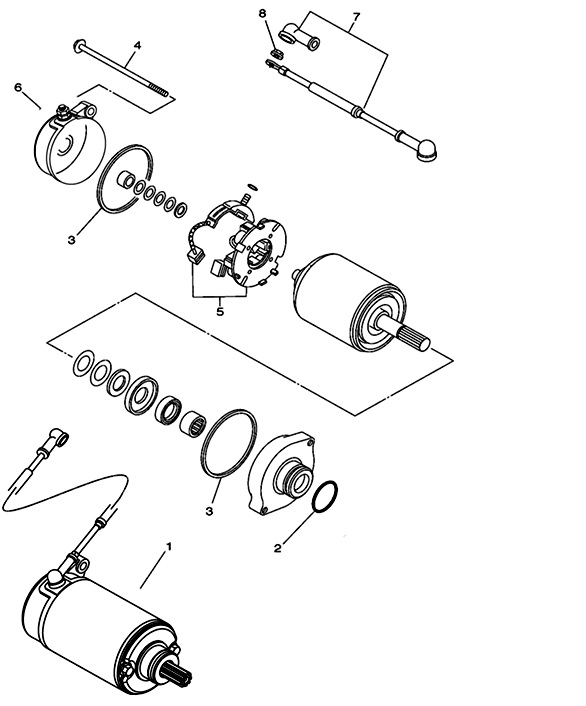 8
7
4
6
3
5
3
2
1