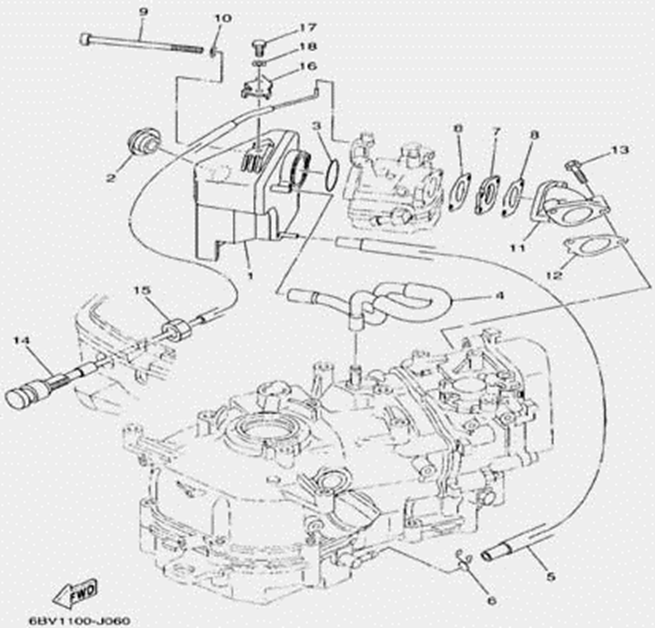 9
10
17
18
16
3
8
7
8
13
2
11
12
1
15
4
14
5
6
FWD
6BV1100-J060