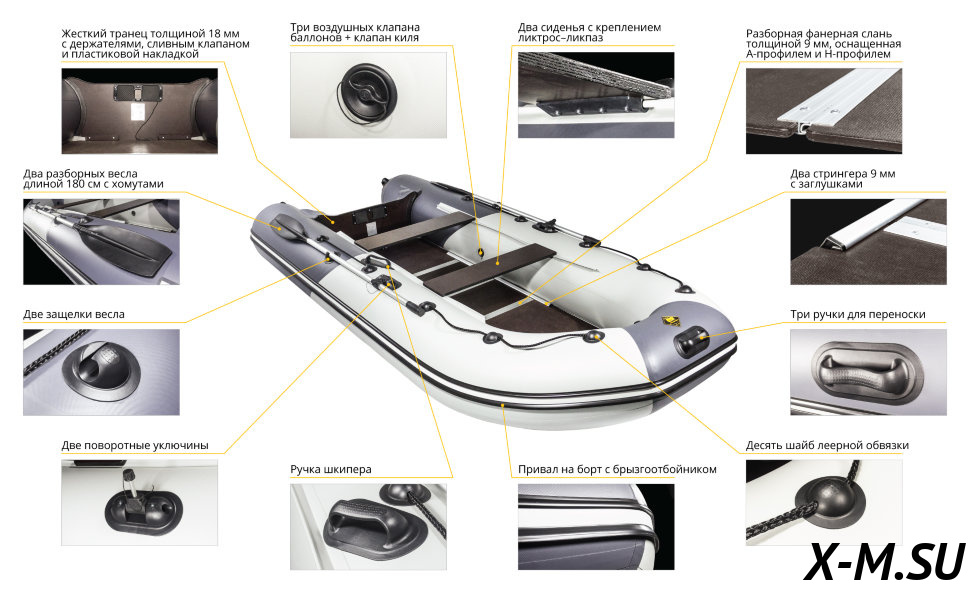 Жесткий транец толщиной 18 мм с держателями, сливным клапаном и пластиковой накладкой

Три воздушных клапана баллонов + клапан киля

Два сиденья с креплением ликтрос–ликпаз

Разборная фанерная слань толщиной 9 мм, оснащенная А-профилем и Н-профилем

Два разборных весла длиной 180 см с хомутами

Два стрингера 9 мм с заглушками

Две защелки весла

Три ручки для переноски

Две поворотные уключины

Ручка шкипера

Привал на борт с брызгоотбойником

Десять шайб леерной обвязки

X-M.SU