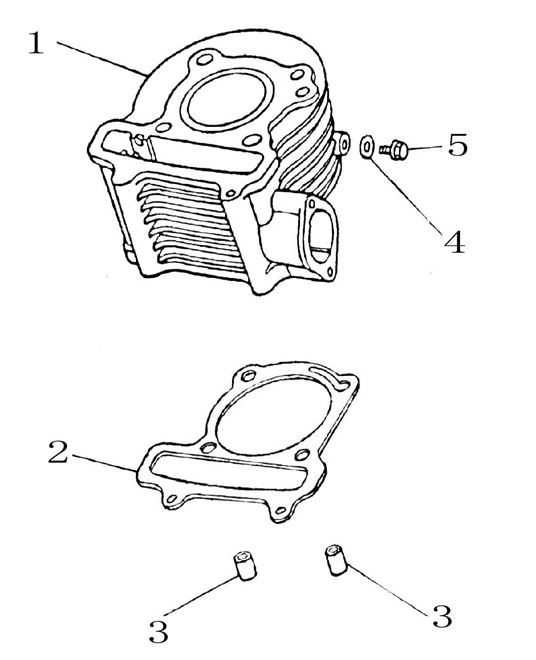 1
5
4
2
3
3