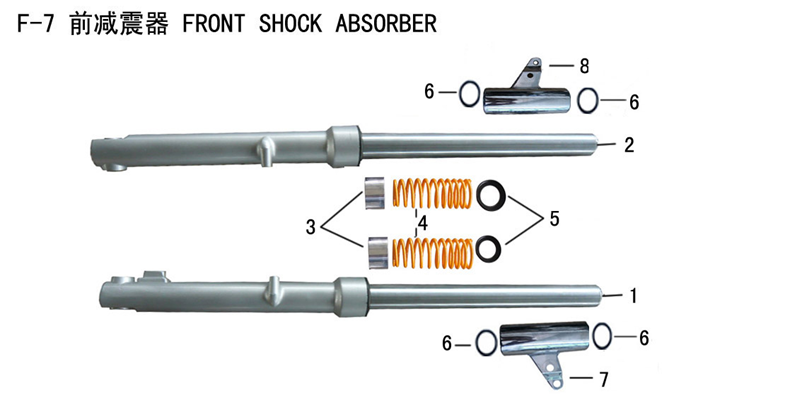 F-7 前减震器 FRONT SHOCK ABSORBER

8
6
6
2
3
4
5
1
6
6
7