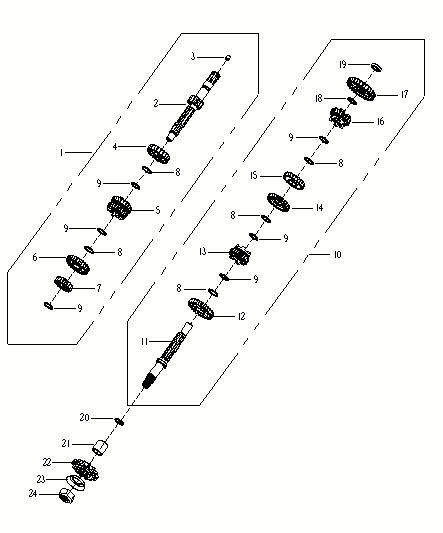 3
2
1
4
8
9
5
9
8
6
7
9
19
17
18
16
9
8
15
14
8
9
13
10
9
8
12
11
20
21
22
23
24