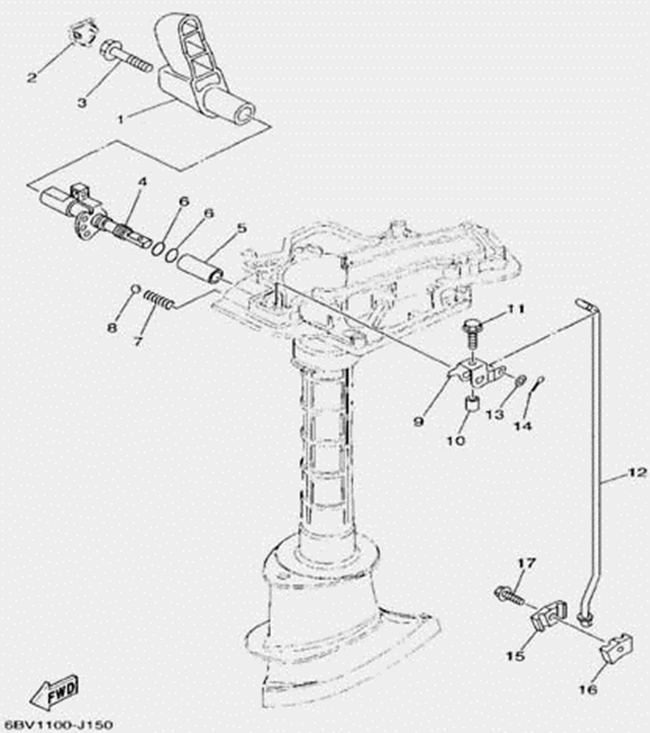 2
3
1
4
6
6
5
8
7
11
9
13
14
10
12
17
15
16
FWD
6BV1100-J150