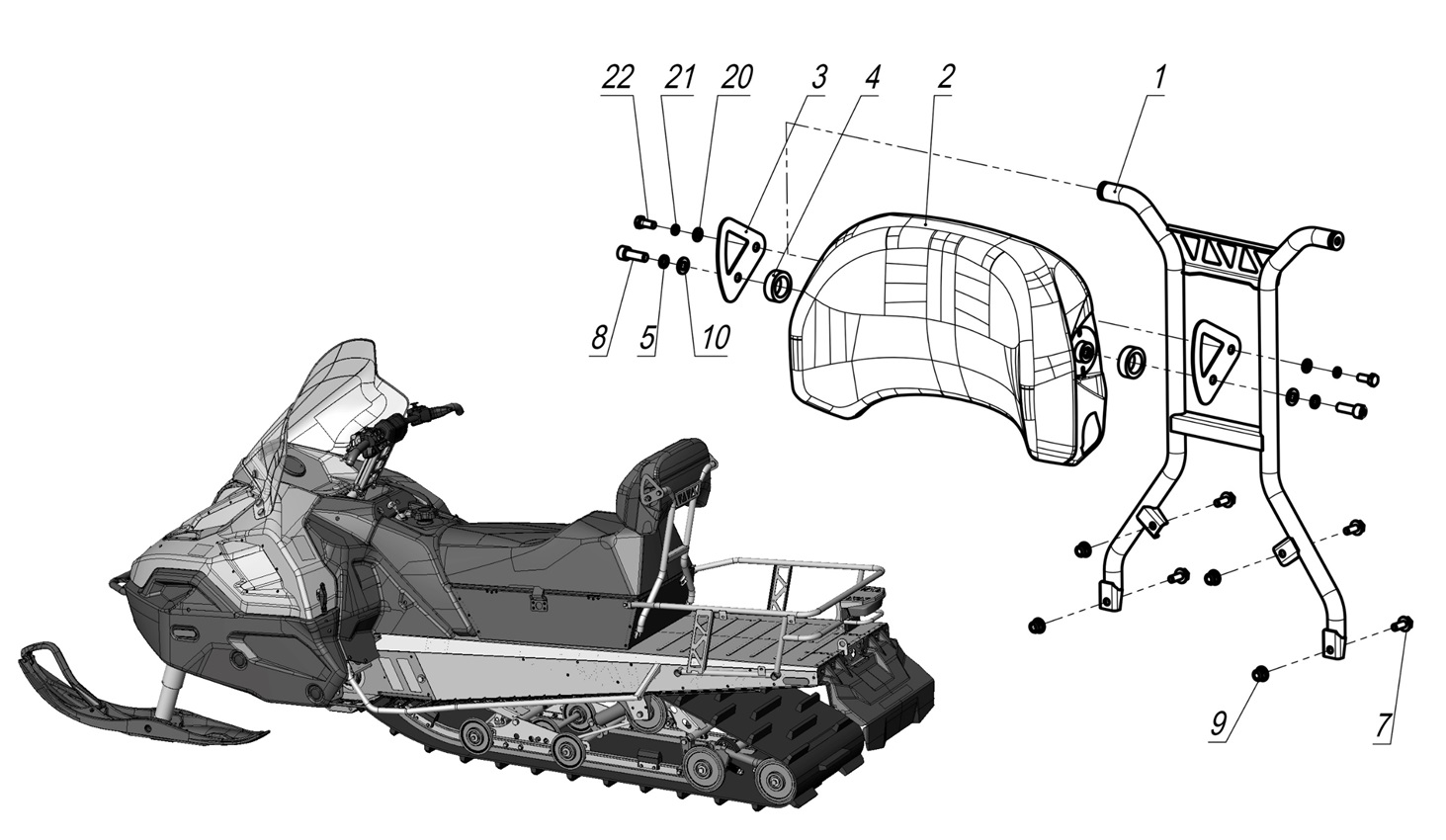 22 21 20 3 4 2 1

8 5 10

9 7