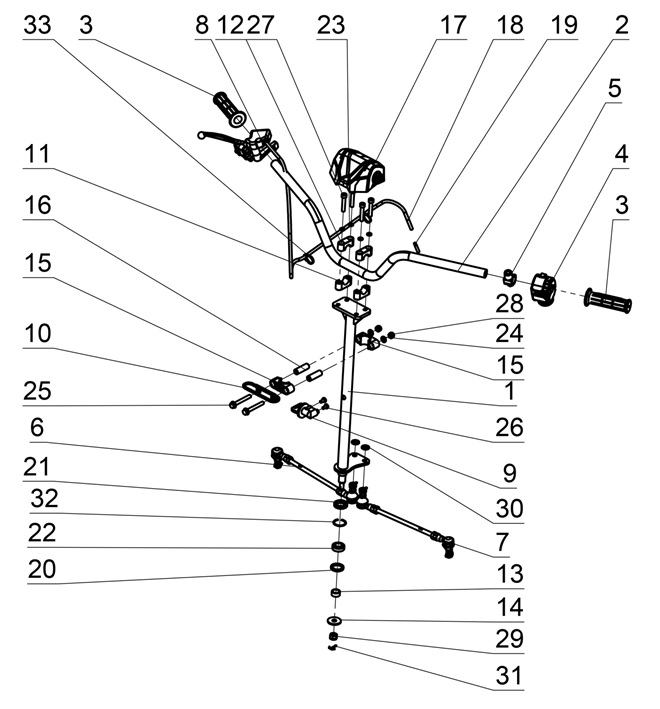 33
3
8
12
27
23
17
18
19
2
5
4
3
11
16
15
10
25
6
21
32
22
20
28
24
15
1
26
9
30
7
13
14
29
31