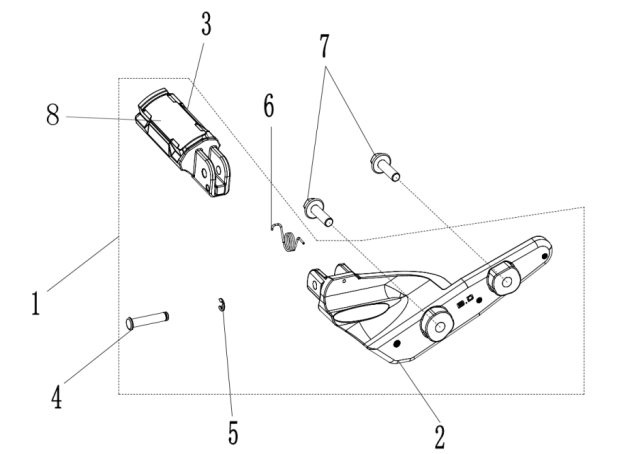 3
7
8
6
1
4
5
2