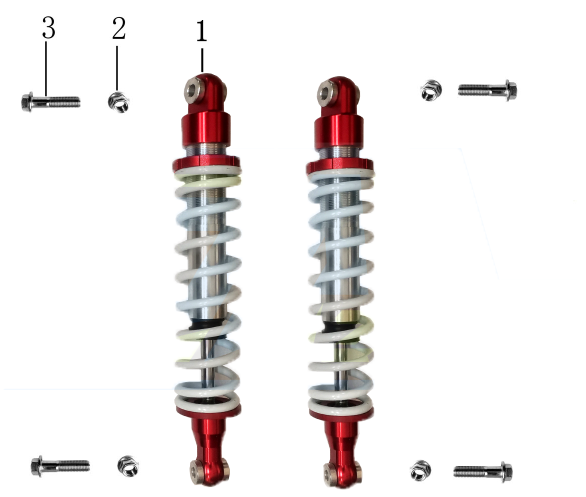 3
2
1