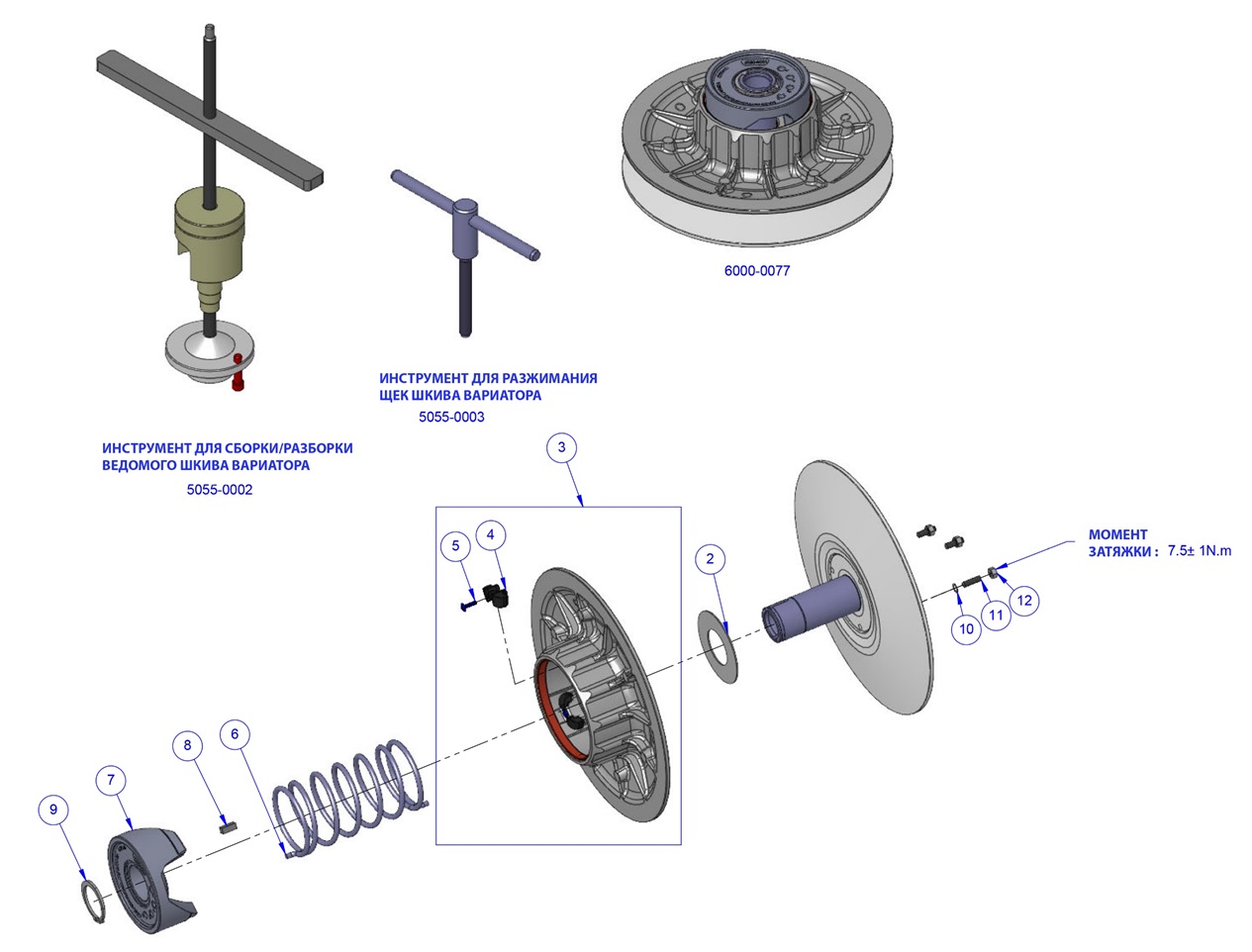 6000-0077

ИНСТРУМЕНТ ДЛЯ РАЗЖИМАНИЯ ЩЕК ШКИВА ВАРИАТОРА

5055-0003

ИНСТРУМЕНТ ДЛЯ СБОРКИ/РАЗБОРКИ ВЕДОМОГО ШКИВА ВАРИАТОРА

5055-0002

3

5

4

2

МОМЕНТ ЗАТЯЖКИ : 7.5± 1N.m

10

11

12

8

6

7

9