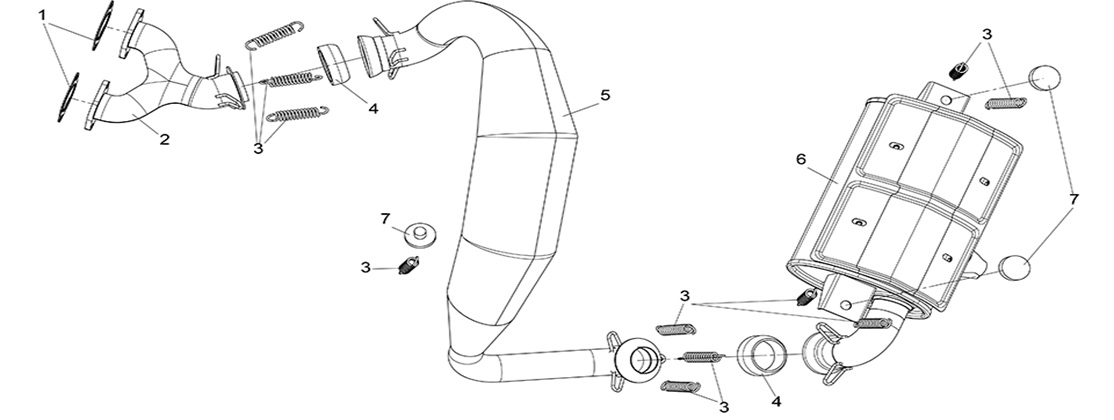 1
2
3
4
5
3
6
7
7
3
3
3
4