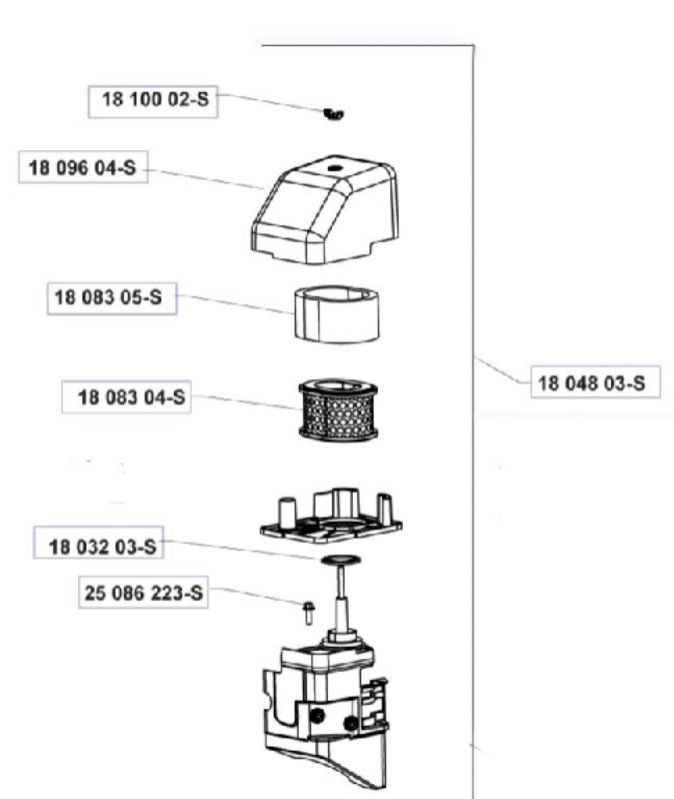 18 100 02-S

18 096 04-S

18 083 05-S

18 083 04-S

18 048 03-S

18 032 03-S

25 086 223-S