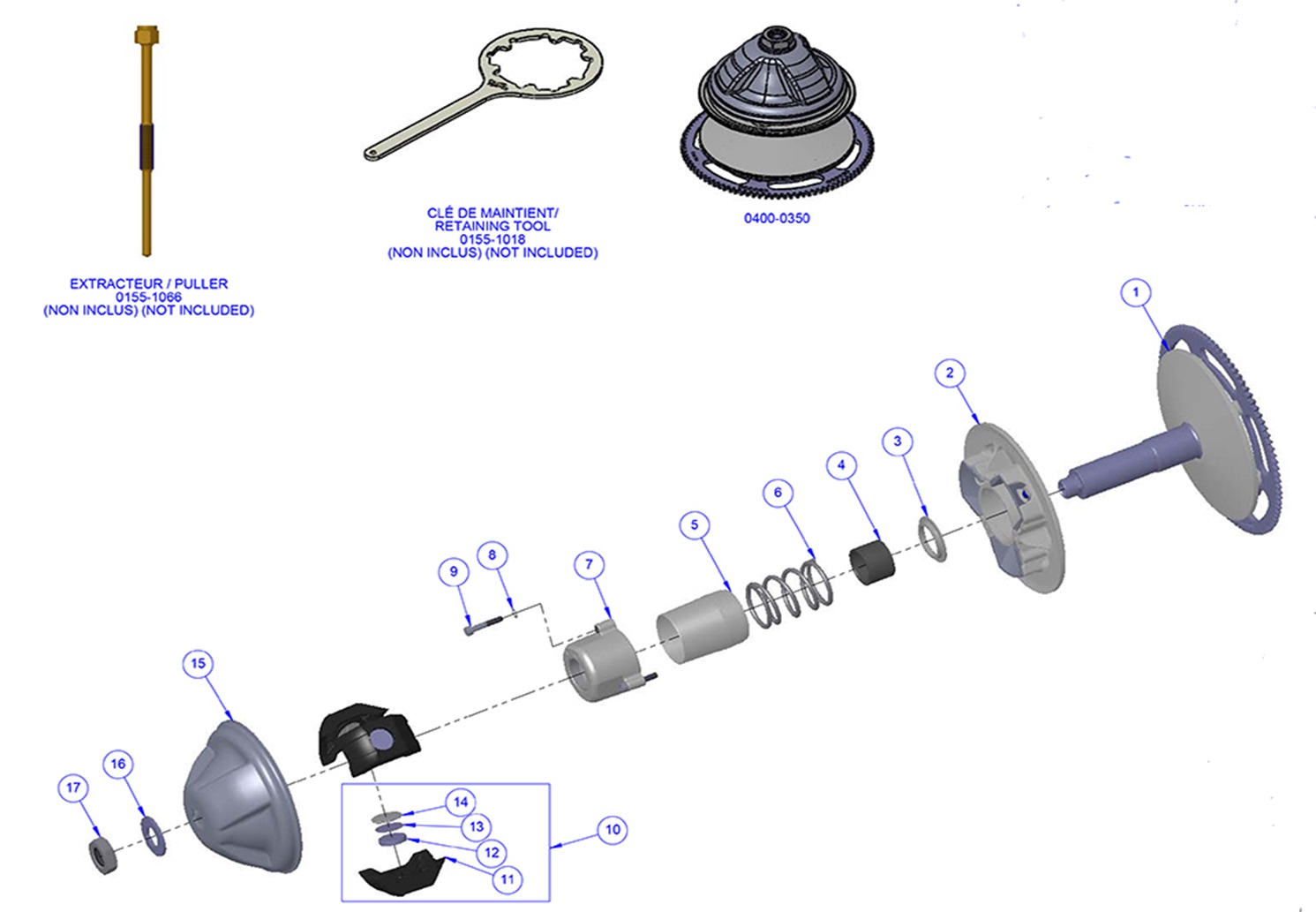 CLÉ DE MAINTIENT/
RETAINING TOOL
0155-1018
(NON INCLUS) (NOT INCLUDED)

0400-0350

EXTRACTEUR / PULLER
0155-1066
(NON INCLUS) (NOT INCLUDED)

1
2
3
4
6
5
7
8
9
15
16
17
14
13
12
11
10