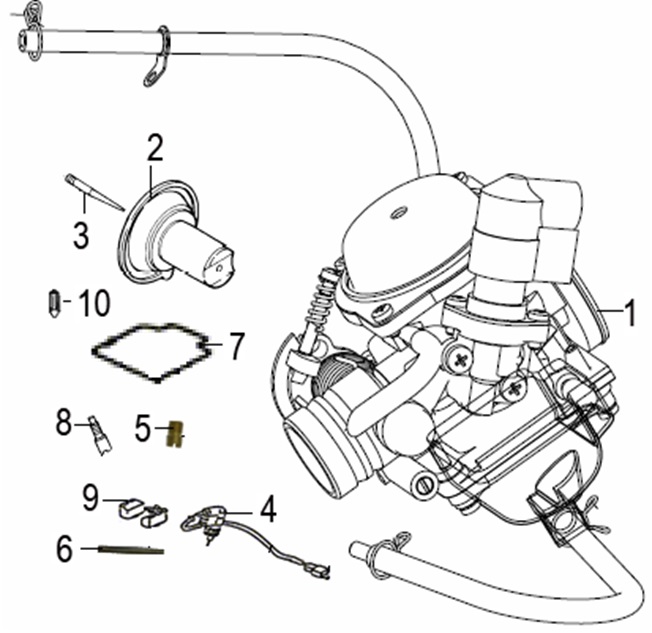 2
3
10
7
1
8
5
9
4
6