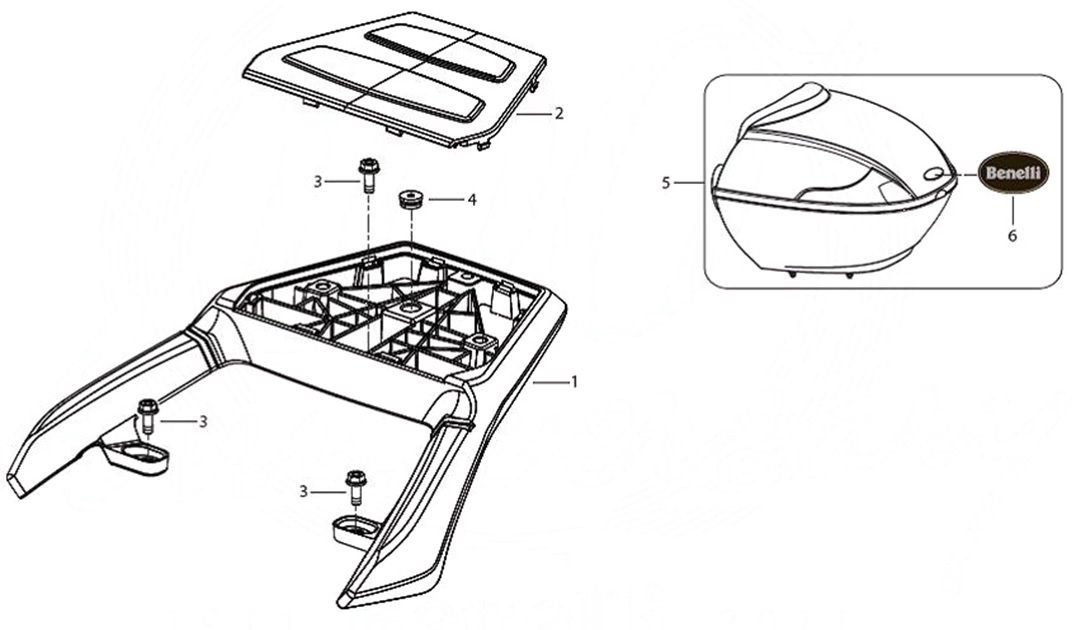 2
3
4
1
3
3
5
Benelli
6