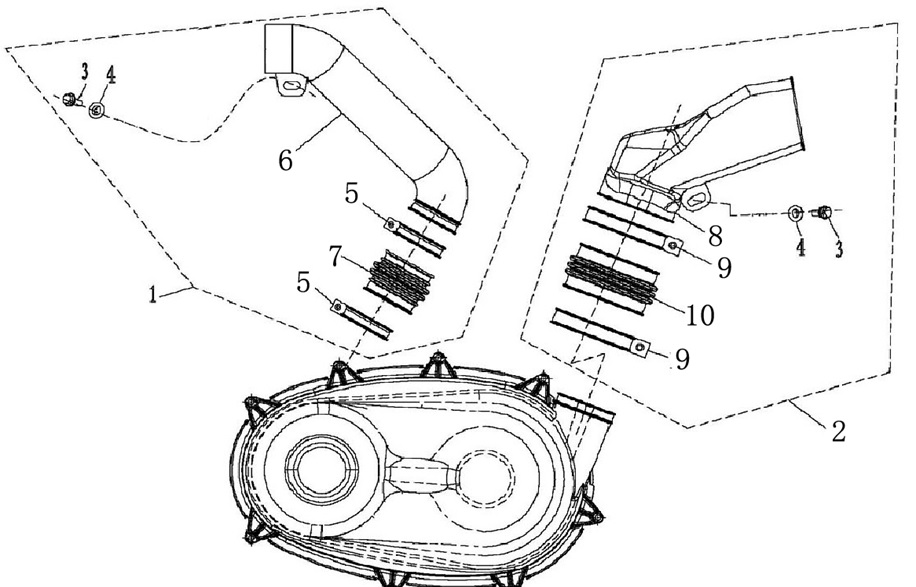 3
4
6
5
7
5
1
8
4
3
9
10
9
2