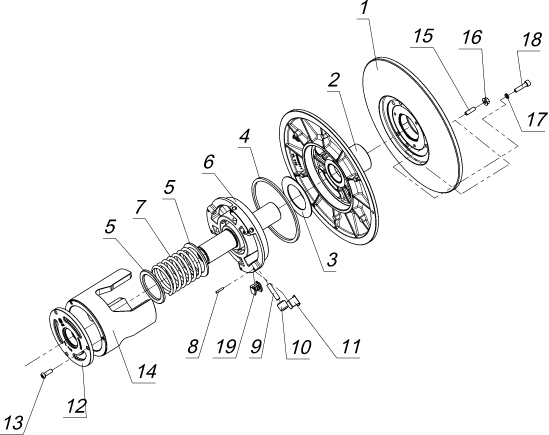 1
15
16
18
2
17
4
6
5
7
5
3
8
19
9
10
11
14
12
13