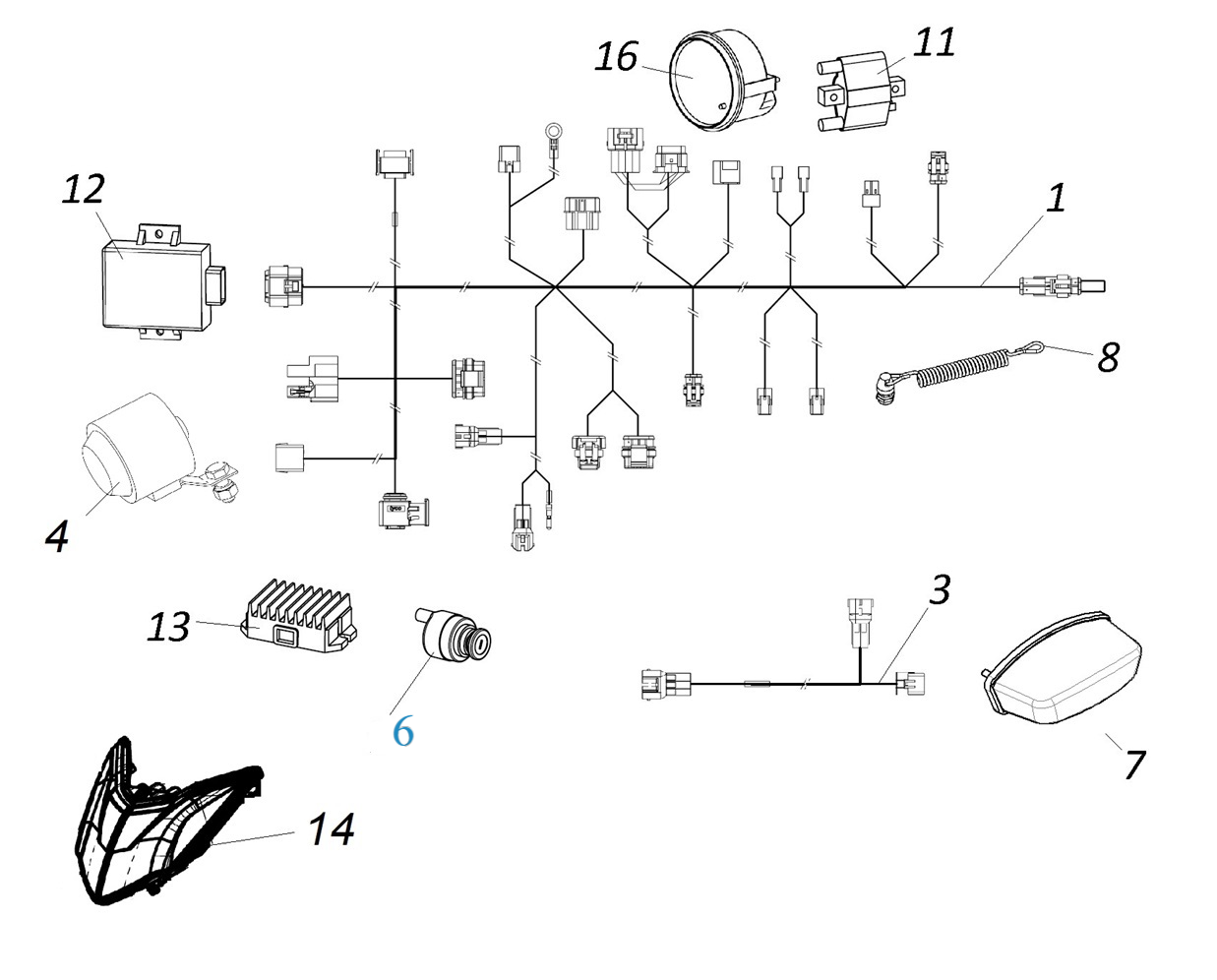 16
11
12
1
8
4
13
6
3
7
14