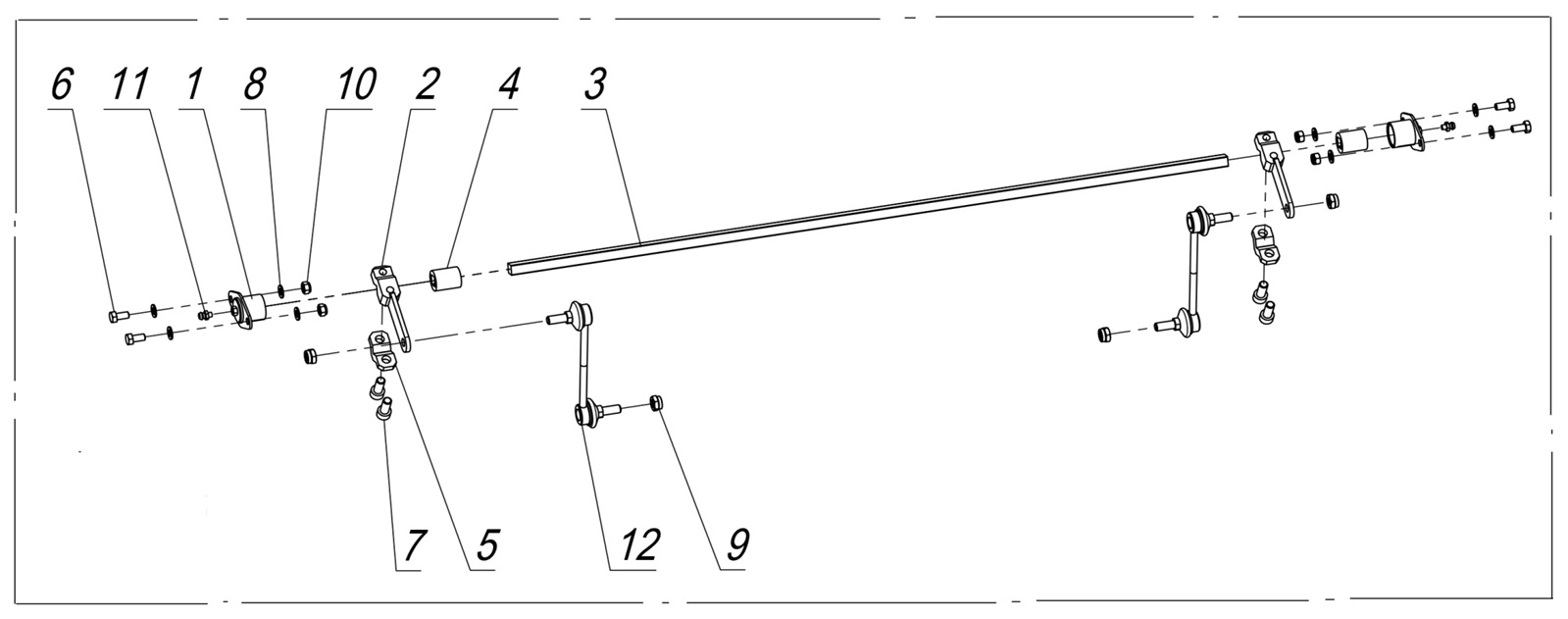 6 11 1 8 10 2 4 3

7 5 12 9