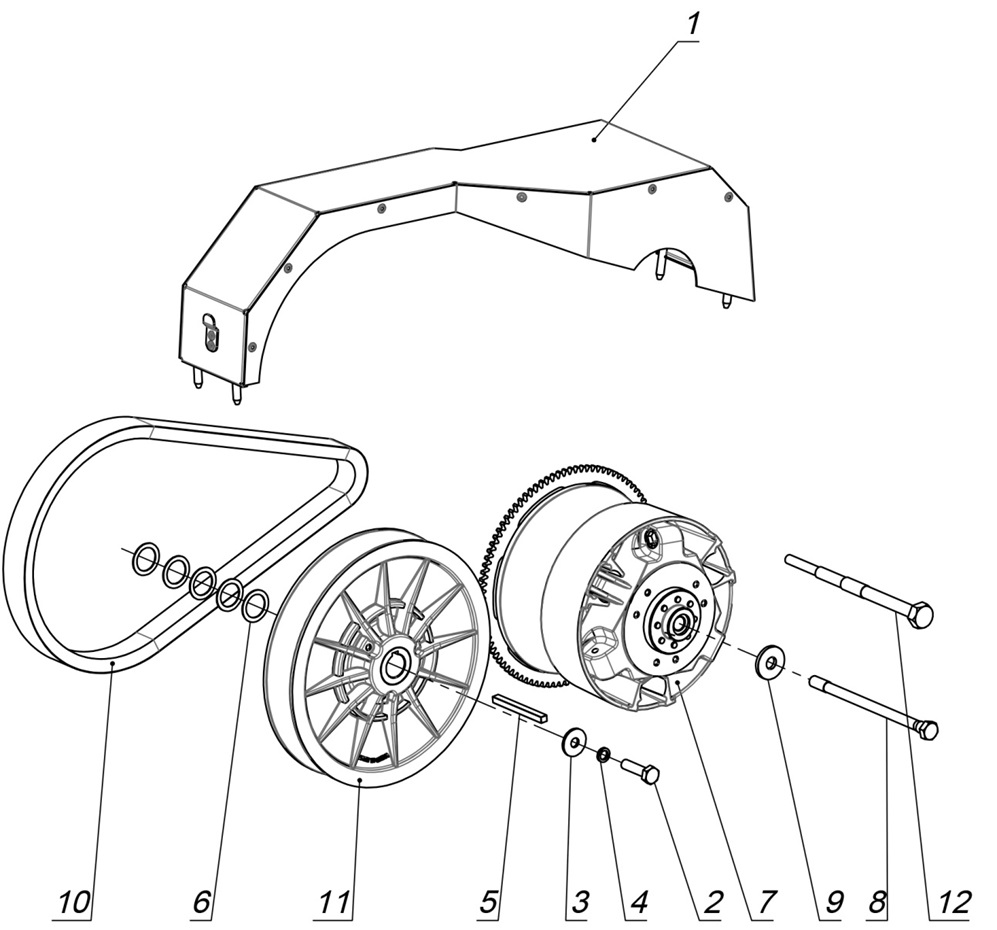 1

10 6 11 5 3 4 2 7 9 8 12