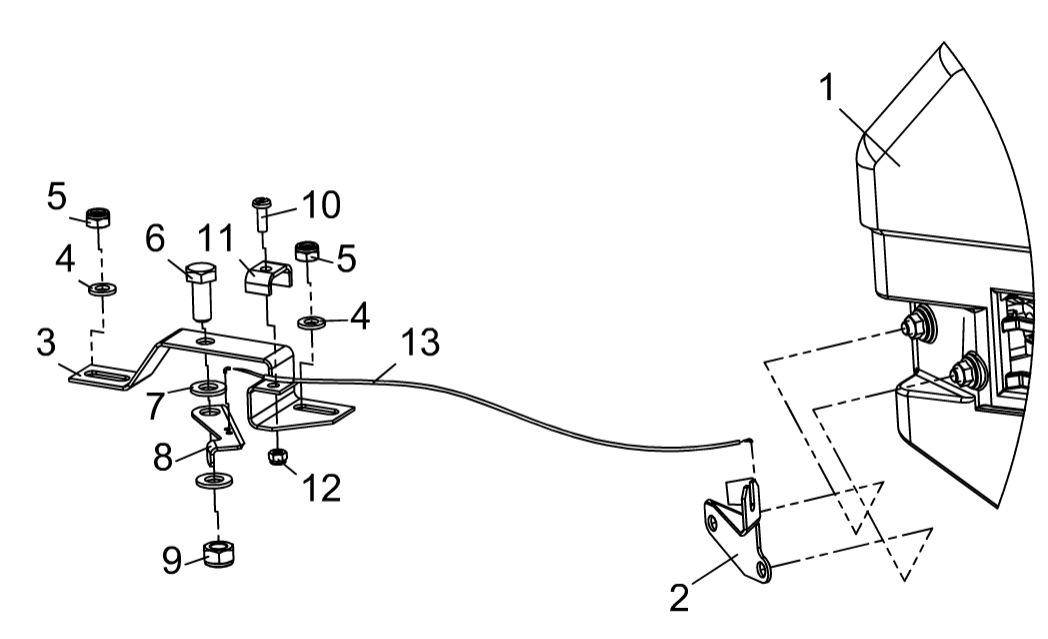 1
5
10
6
11
5
4
4
3
13
7
8
12
9
2