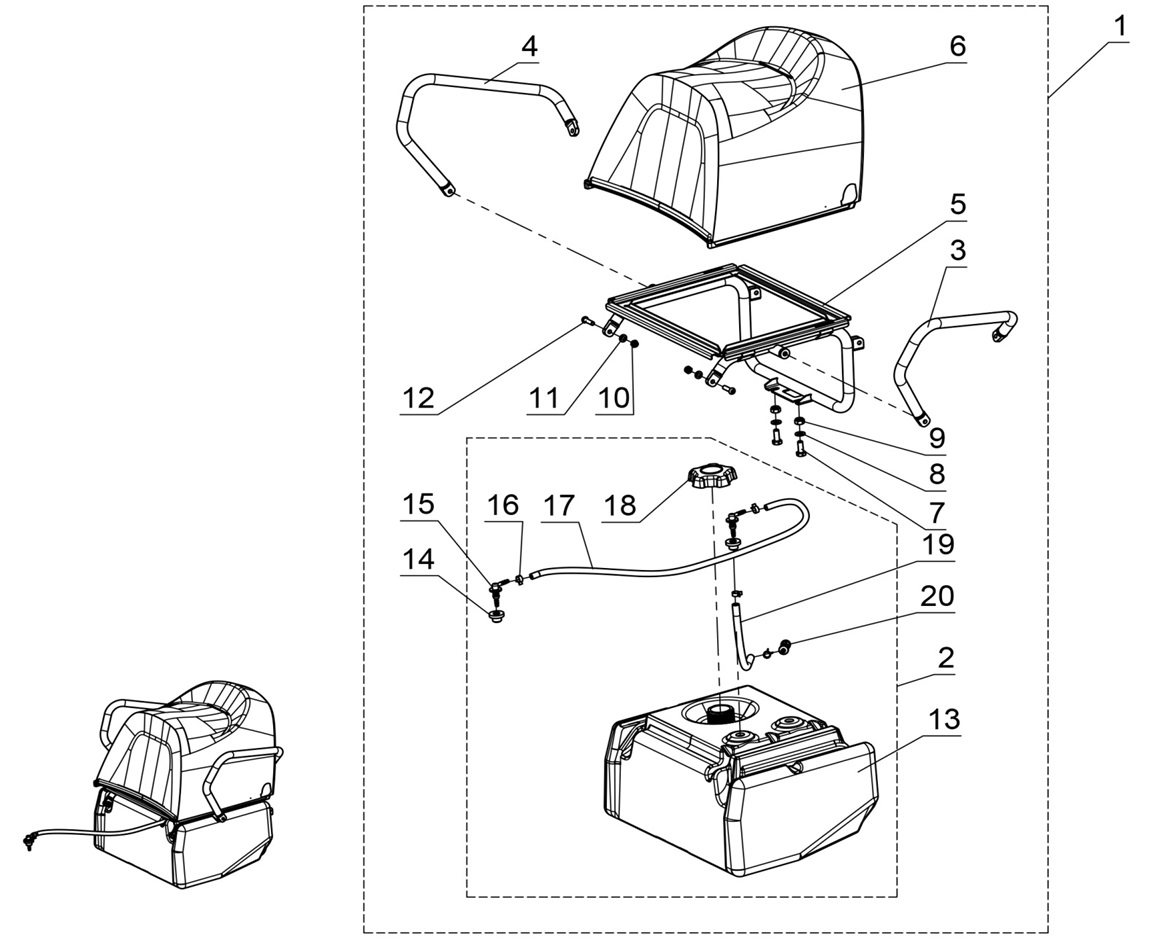 4
6
1
5
3
12
11
10
9
8
7
15
16
17
18
19
14
20
2
13