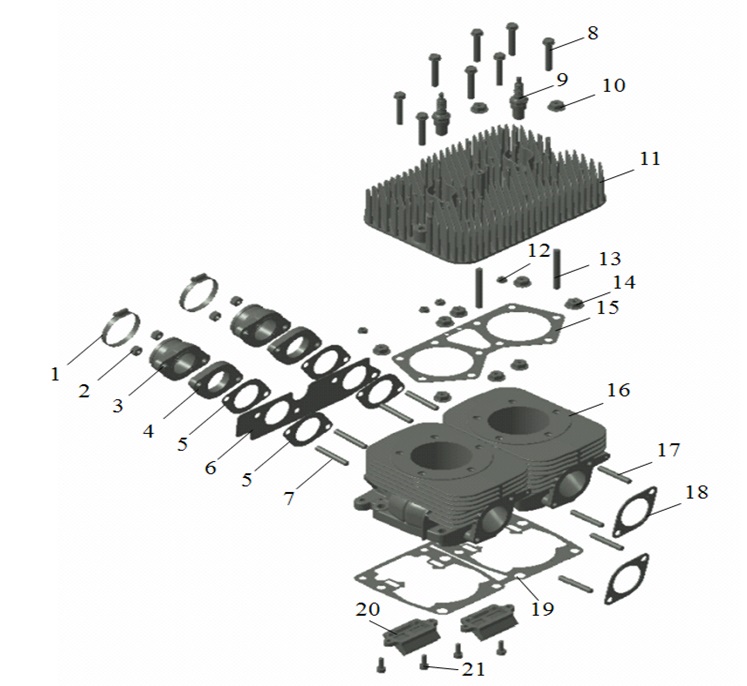 8
9
10
11
12
13
14
15
1
2
3
4
5
6
5
7
16
17
18
19
20
21