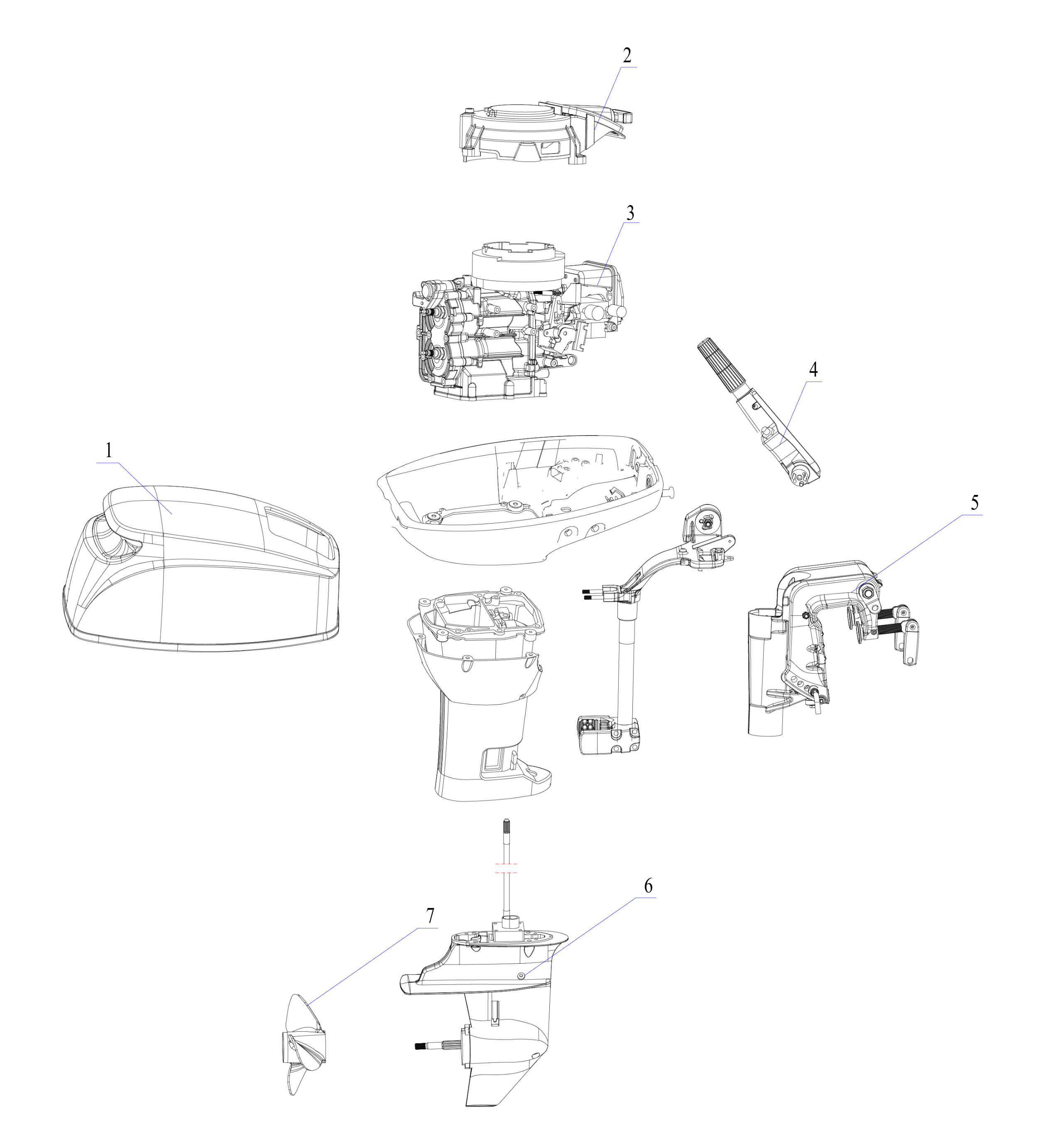 2

3

4

1

5

6

7