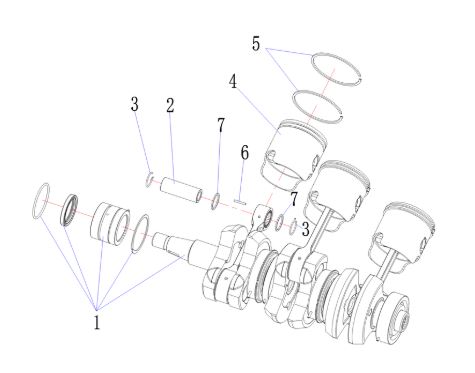 5
4
3
2
7
6
7
3
1