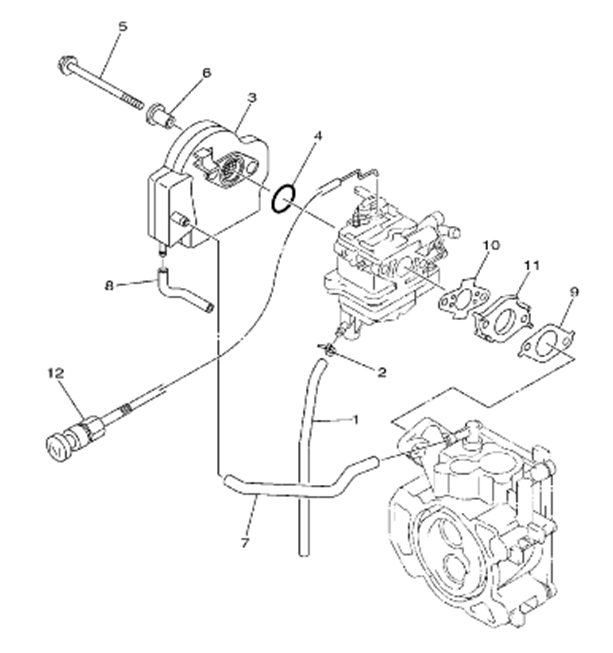 5
6
3
4
10
11
9
8
2
12
1
7