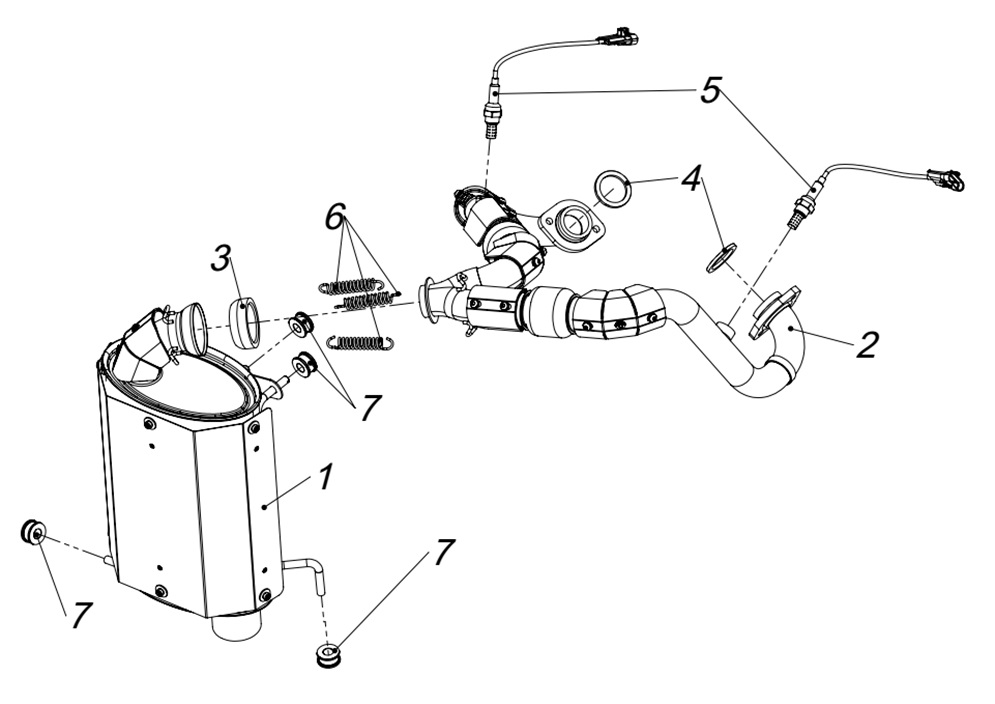 5
4
6
3
2
7
1
7
7