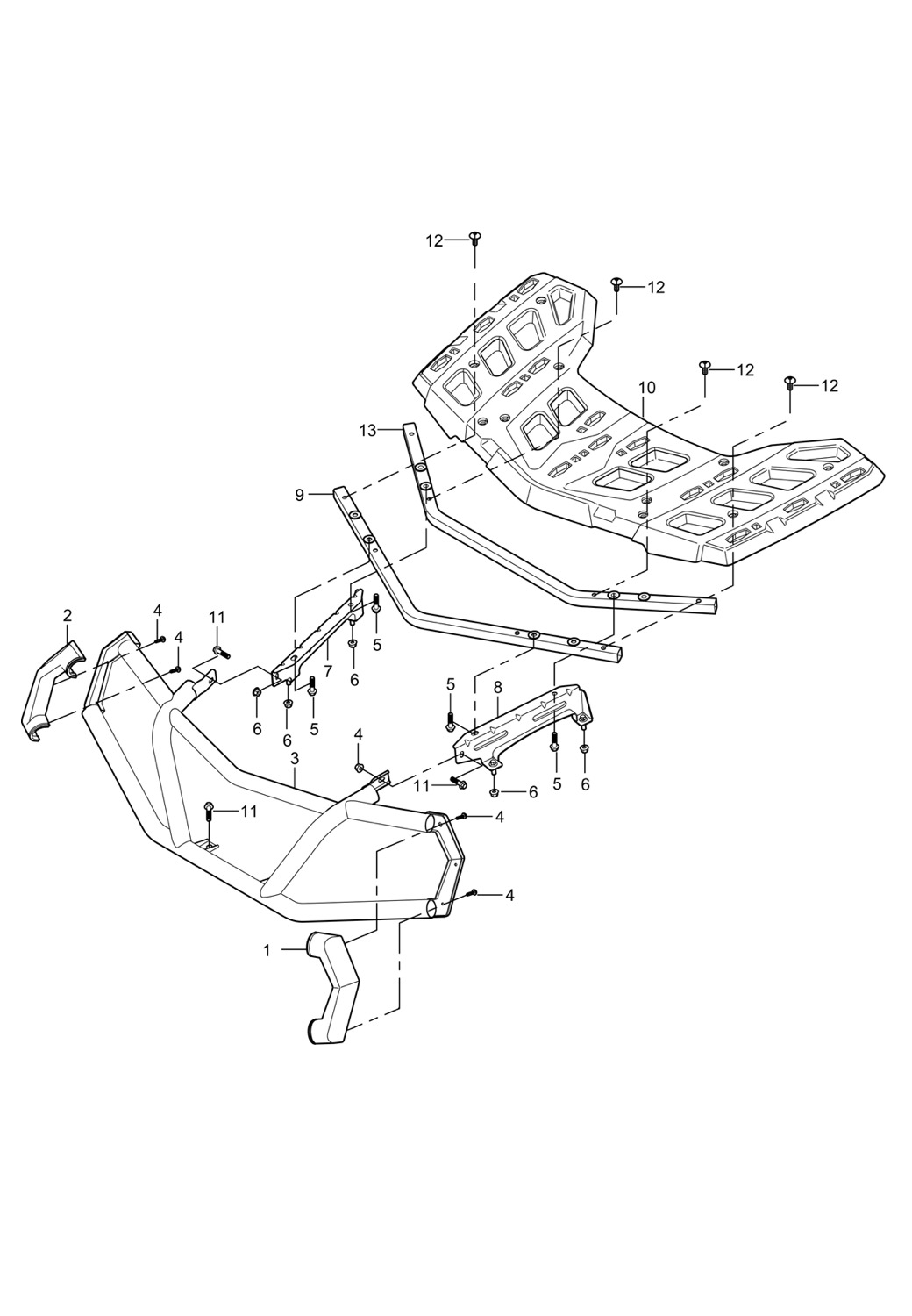 12
12
12
12
10
13
9
2
4
4
11
5
7
6
6
6
5
5
8
4
3
11
6
5
6
11
4
4
1