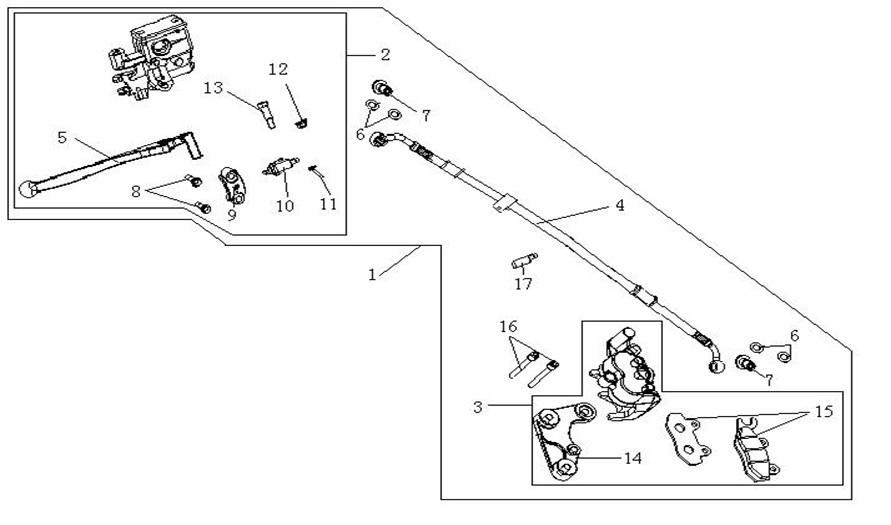 2
12
13
7
6
5
8
9
10
11
4
1
17
16
6
7
3
15
14