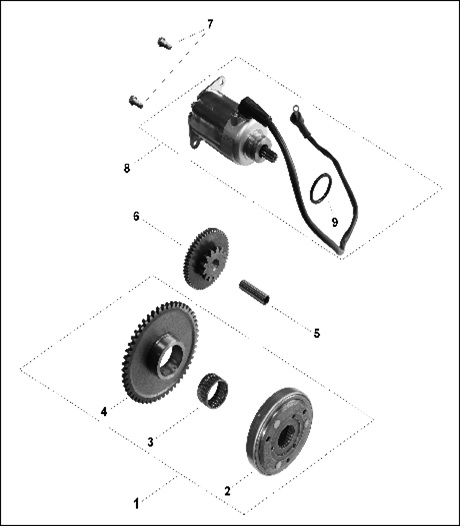 7
8
9
6
5
4
3
2
1