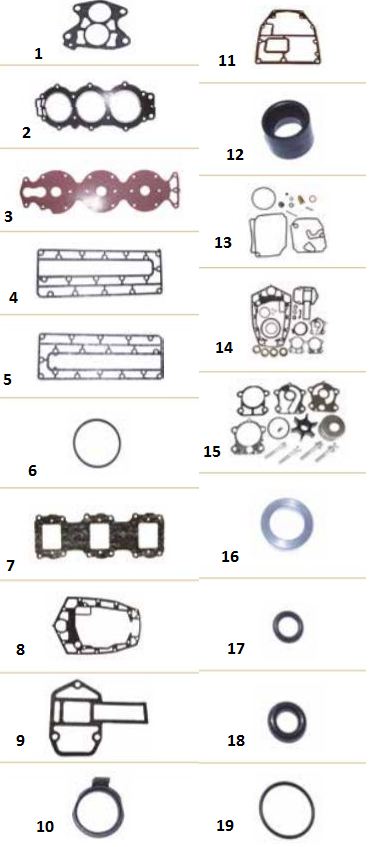 1

2

3

4

5

6

7

8

9

10

11

12

13

14

15

16

17

18

19